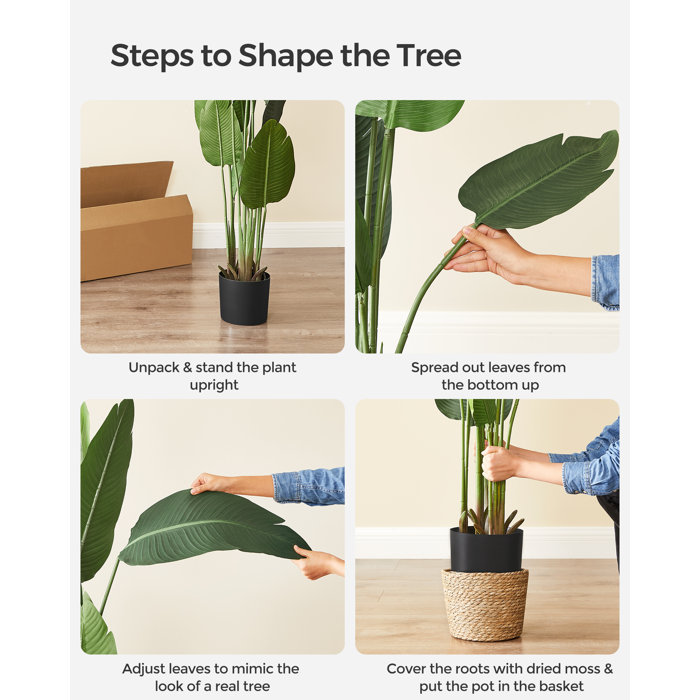 Steps to Shape the Tree

Unpack & stand the plant upright

Spread out leaves from the bottom up

Adjust leaves to mimic the look of a real tree

Cover the roots with dried moss & put the pot in the basket